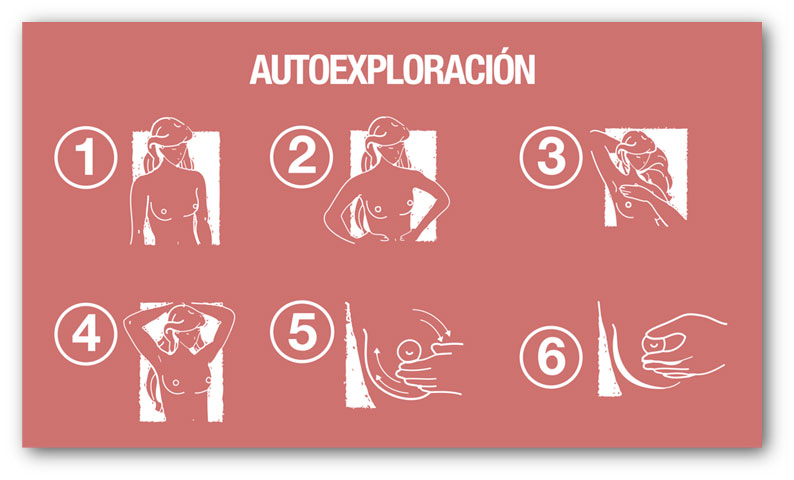 AUTOEXPLORACIÓN

1

2

3

4

5

6